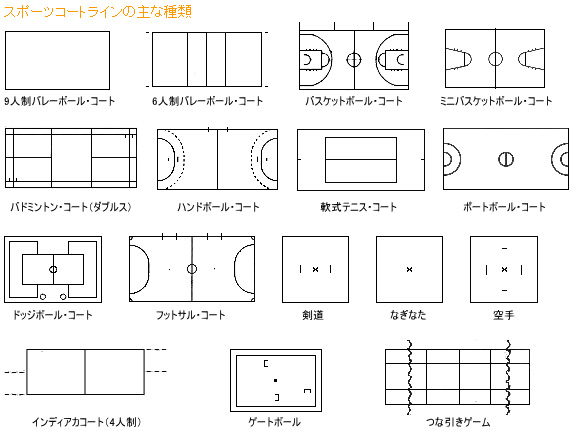 スポーツコートラインの主な種類

9人制バレーボール・コート

6人制バレーボール・コート

バスケットボール・コート

ミニバスケットボール・コート

バドミントン・コート（ダブルス）

ハンドボール・コート

軟式テニス・コート

ポートボール・コート

ドッジボール・コート

フットサル・コート

剣道

なぎなた

空手

インディアカコート（4人制）

ゲートボール

つな引きゲーム